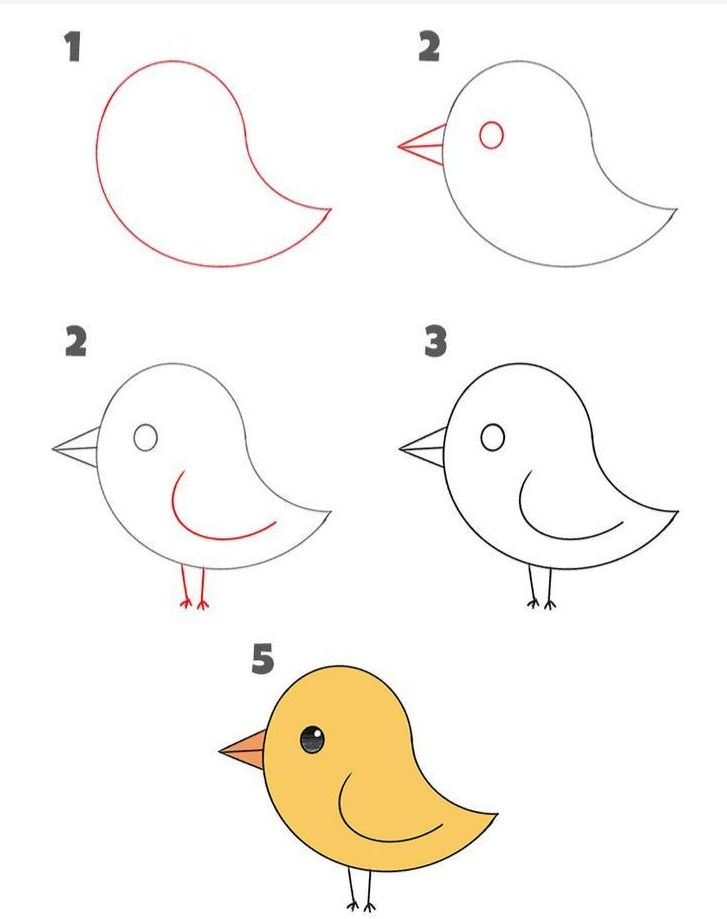 1

2

2

3

5