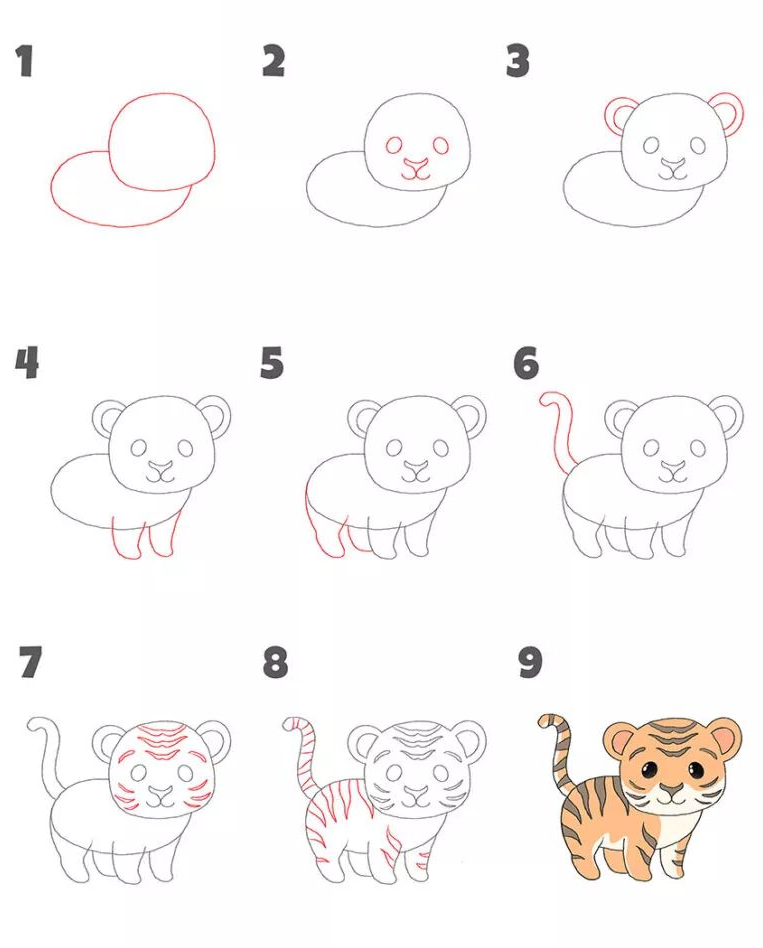 1
2
3
4
5
6
7
8
9